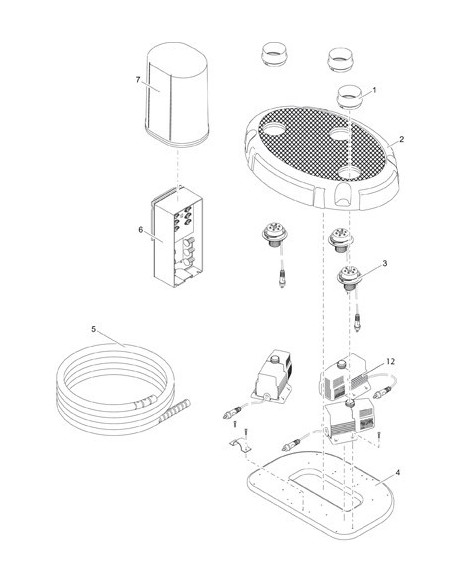 7
1
2
6
3
5
12
4