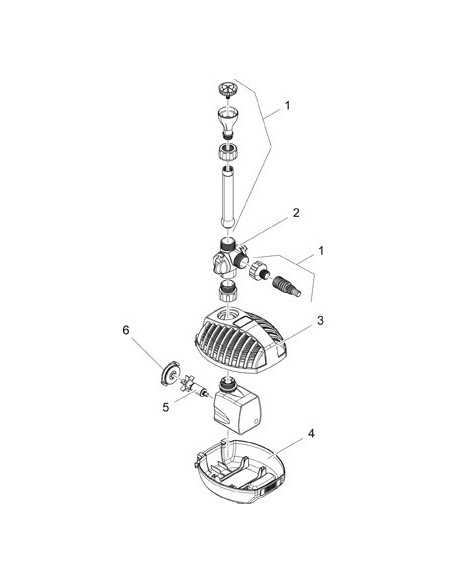 1
2
1
3
6
5
4