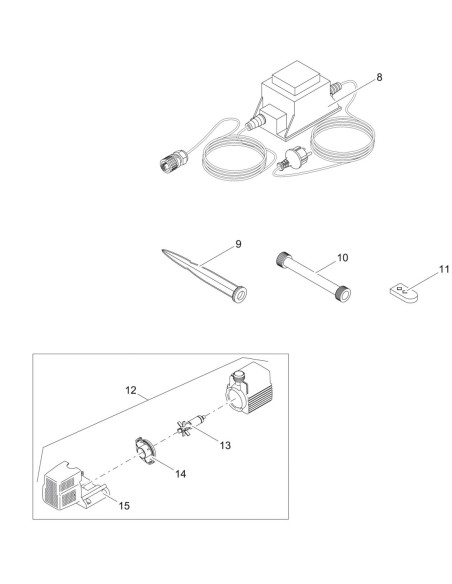 8

9

10

11

12

13

14

15