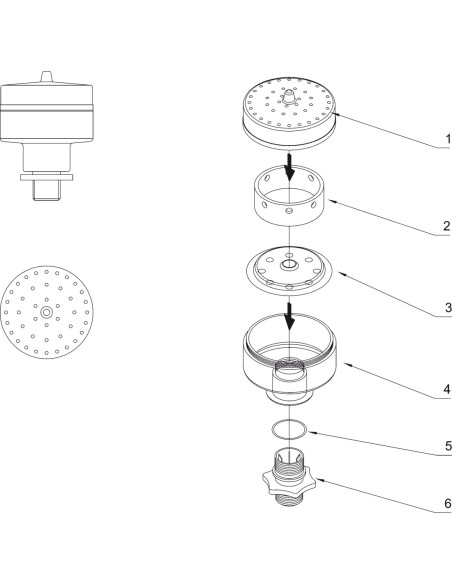 1
2
3
4
5
6