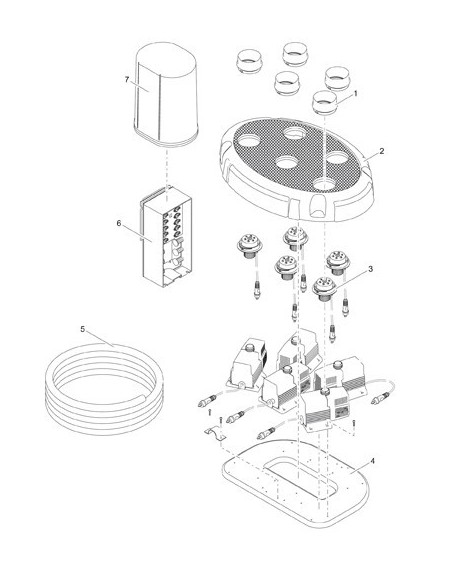 7
1
2
6
3
5
4