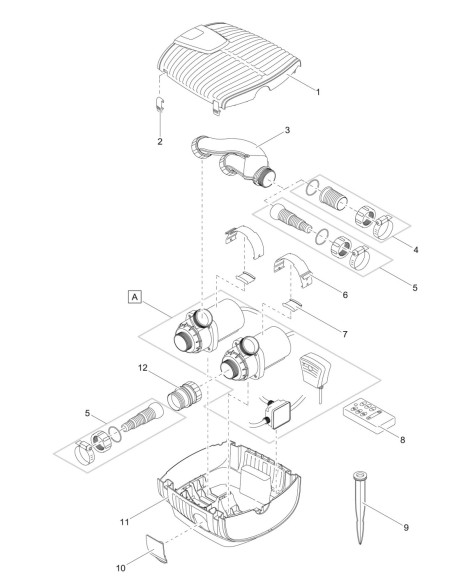 1
2
3
4
5
6
A
7
12
5
8
11
9
10