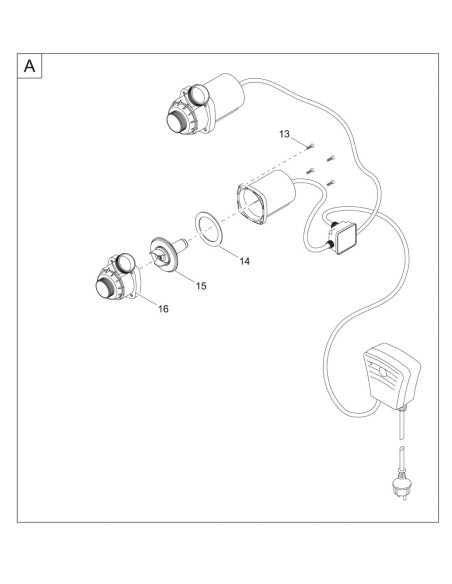 A

13

14

15

16