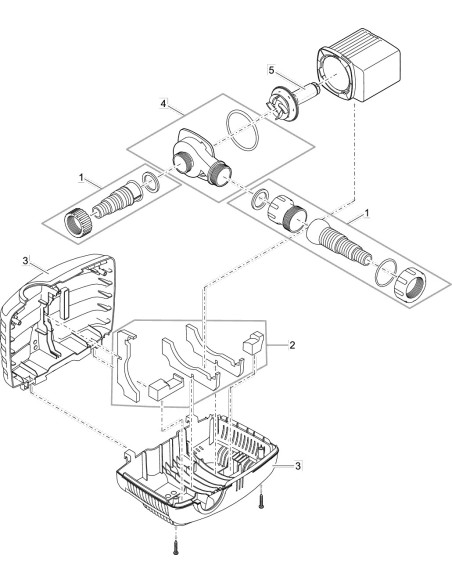 5
4
1
1
3
2
3