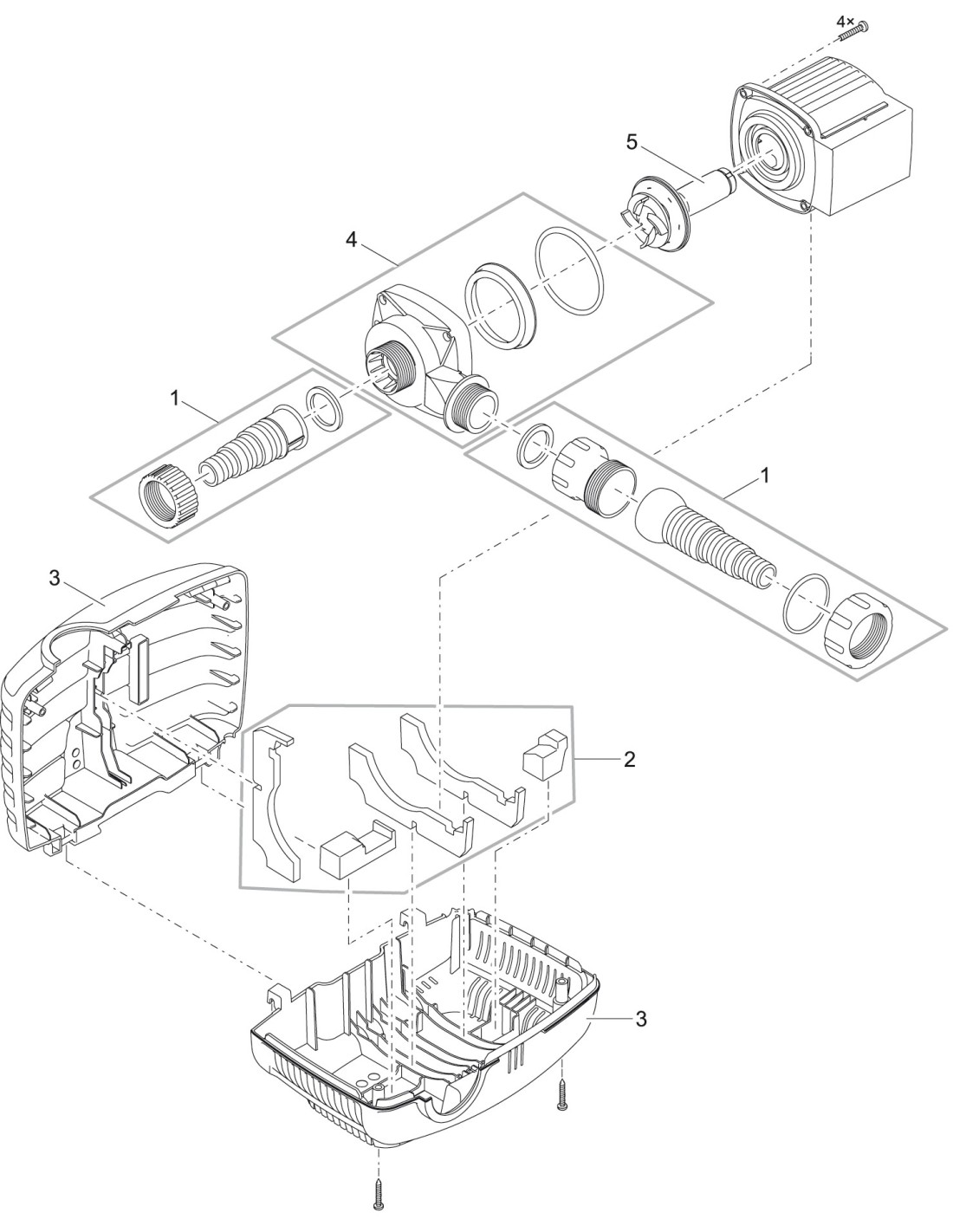 4×
5
4
1
1
3
2
3