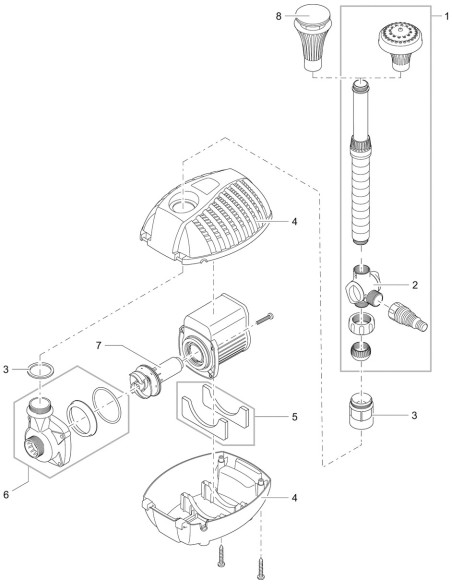 8
1
4
2
7
3
5
3
6
4