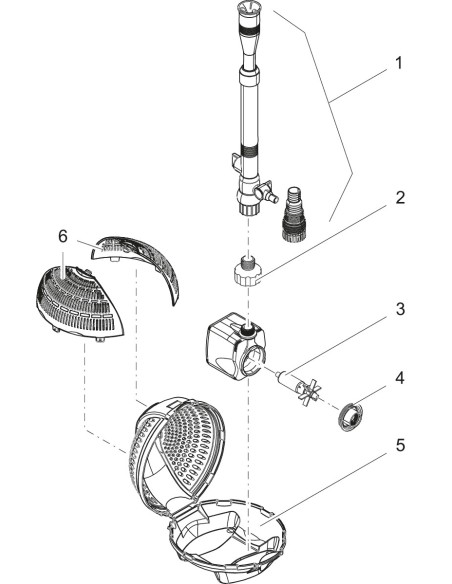 1
2
6
3
4
5