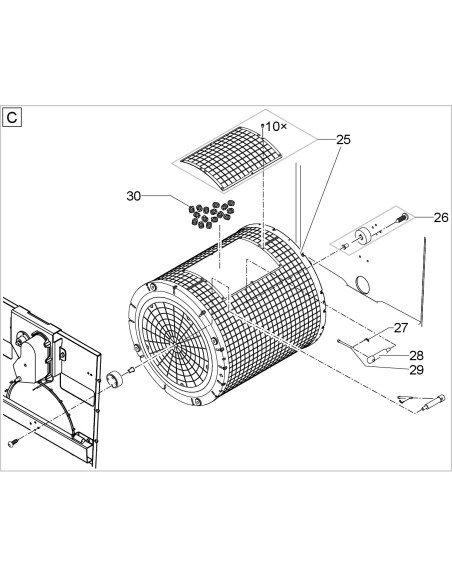 C

10×

25

30

26

27

28

29