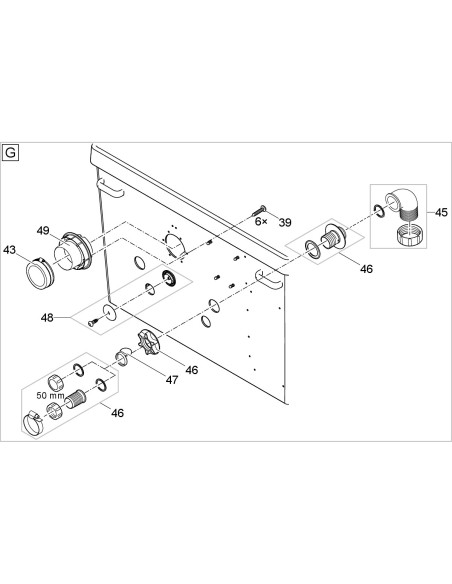 G

6× 39

45

49

43

46

48

46

47

50 mm

46