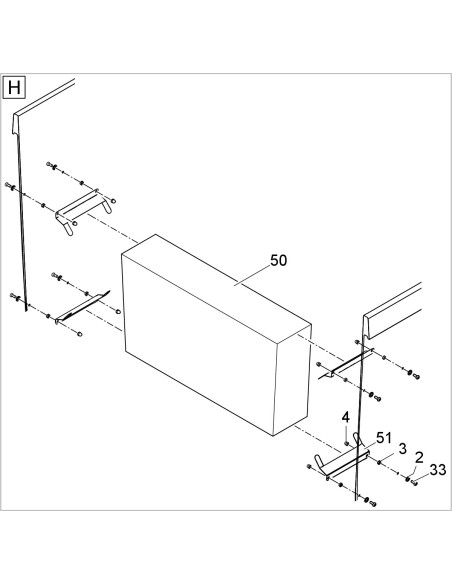 H

50

4

51

3

2

33