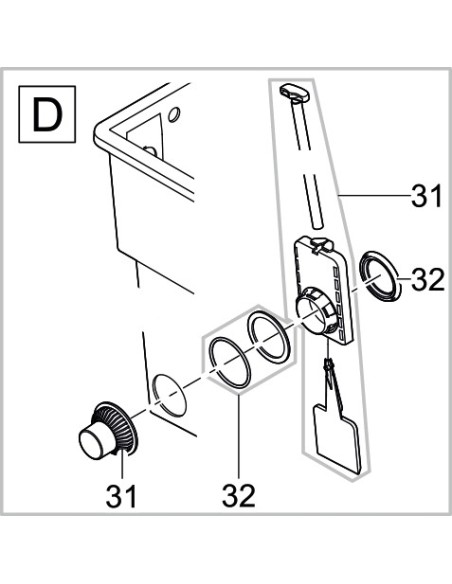 D

31

32

31

32