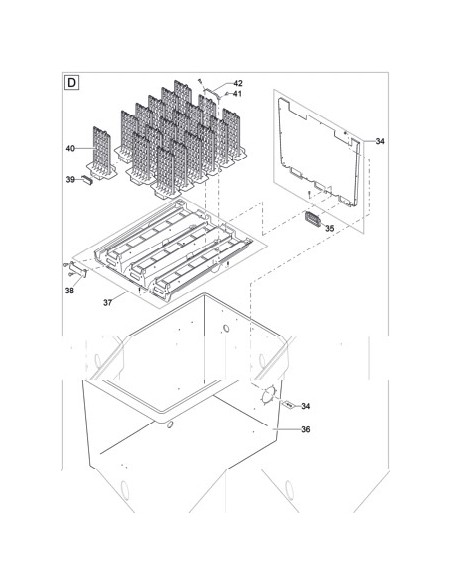 D

42
41
34
40
39
35
38
37
34
36