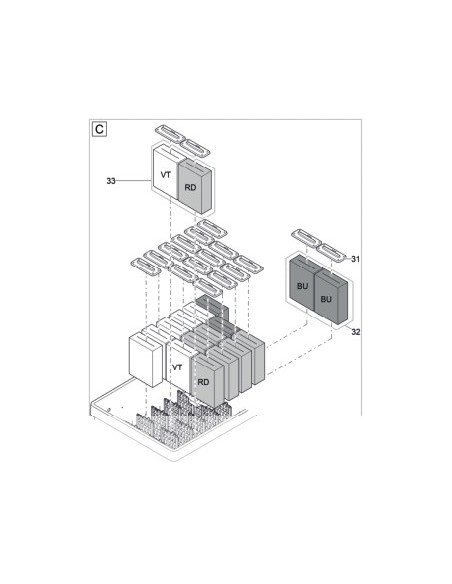 C

33

VT

RD

31

BU

BU

32

VT

RD