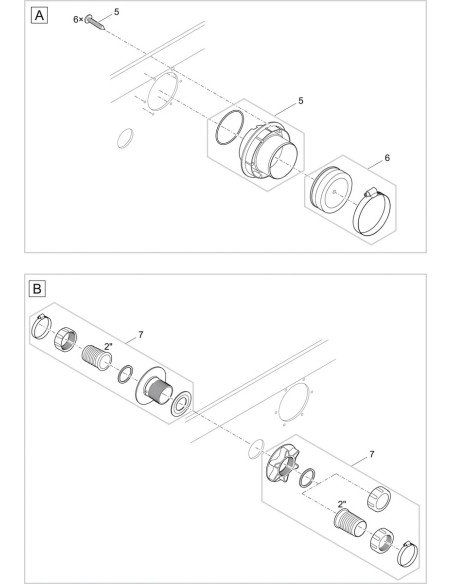 A
6×
5
5
6

B
7
2"
7
2"