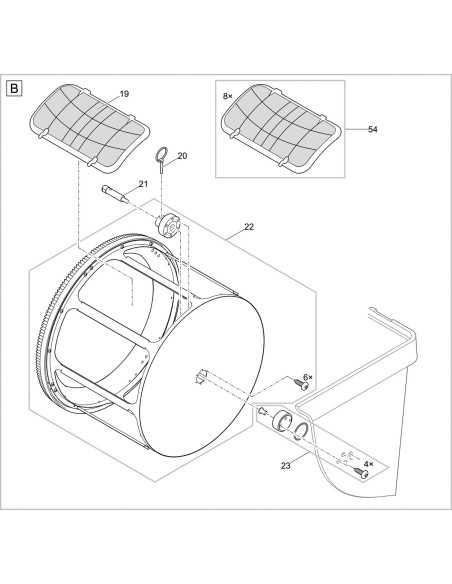 B

19

8×

54

20

21

22

6×

23

4×