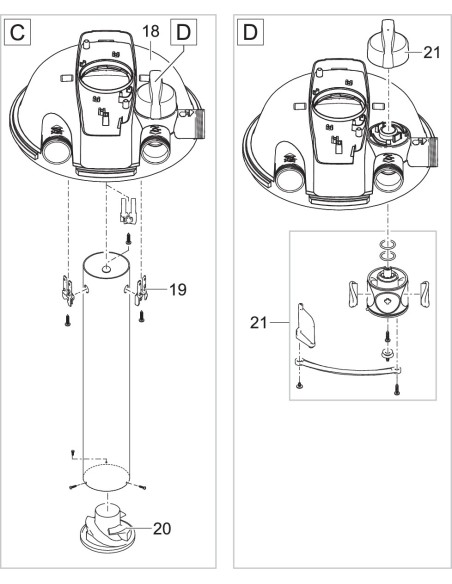 C
18
D
19
20
D
21
21