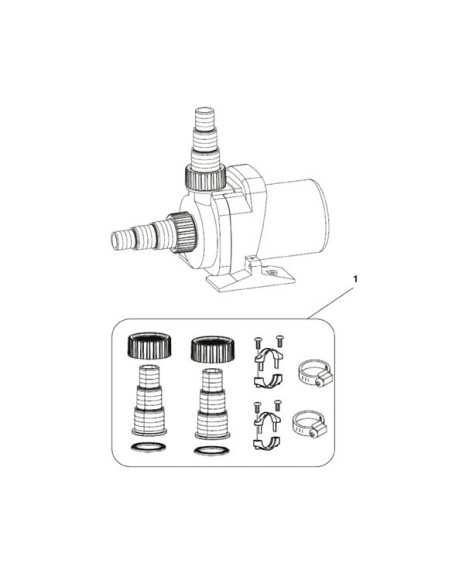 1