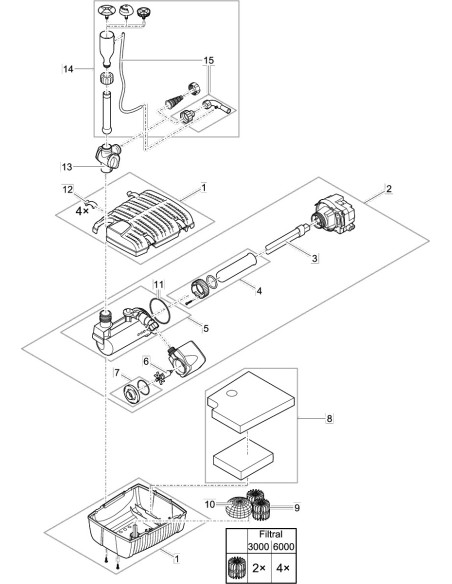 14

15

13

12

4×

1

2

3

4

11

5

6

7

8

10

9

1

| | Filtral | |
|---|---|---|
| | 3000 | 6000 |
| | 2× | 4× |