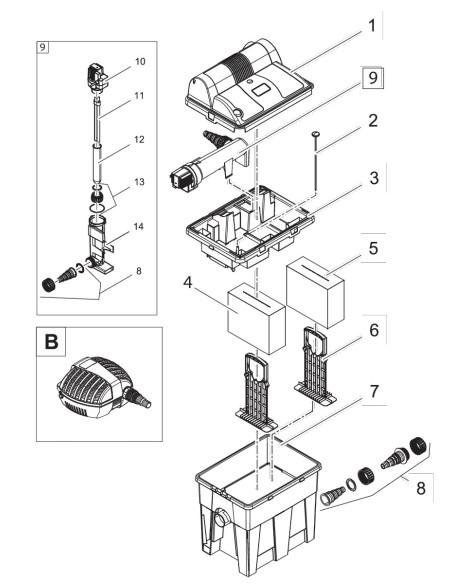 9
10
11
12
13
14
8
B
1
9
2
3
5
4
6
7
8