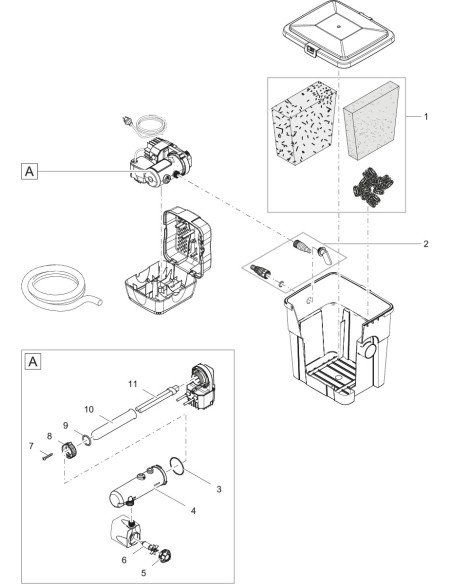 1
A
2
A
11
10
9
8
7
3
4
6
5