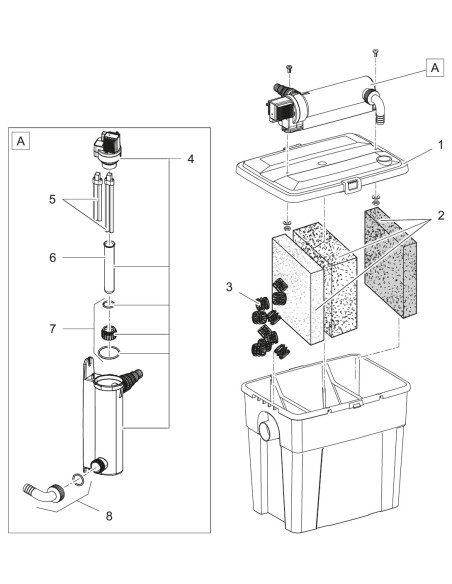 A

4

5

6

7

8

A

1

2

3