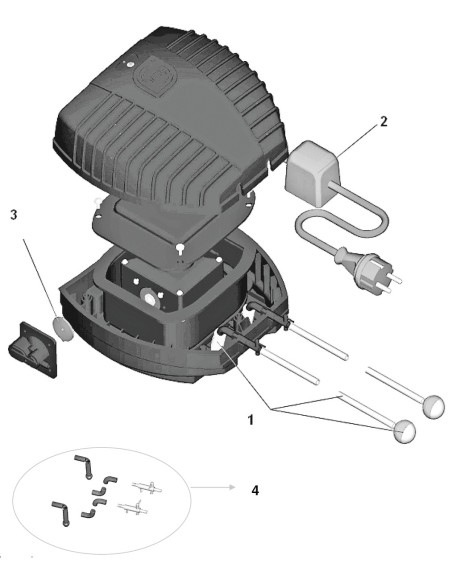 2

3

1

4