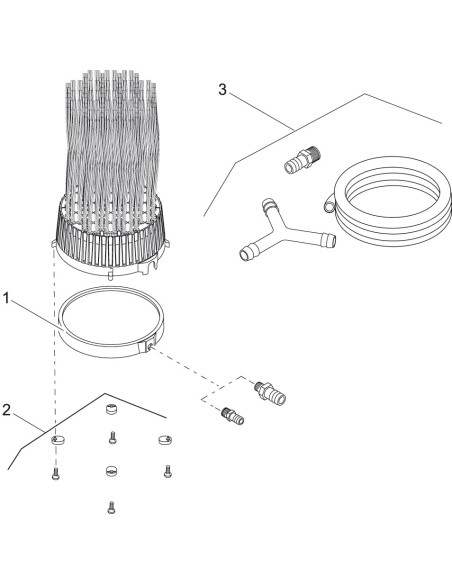 3

1

2