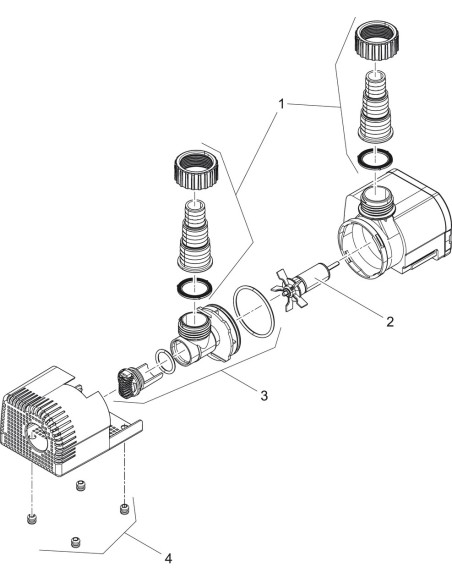 1
2
3
4