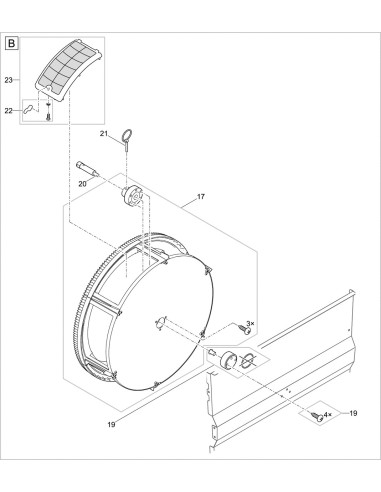 B
23
22
21
20
17
3×
19
4×
19