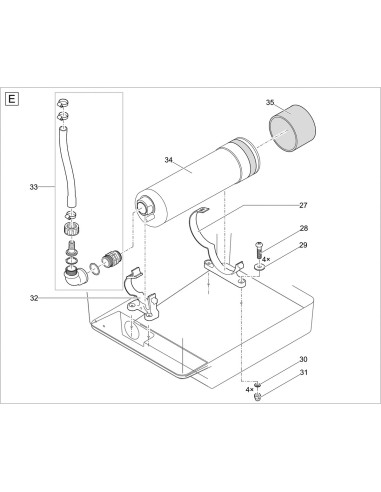 E

35

34

33

27

28

4×

29

32

30

4×

31