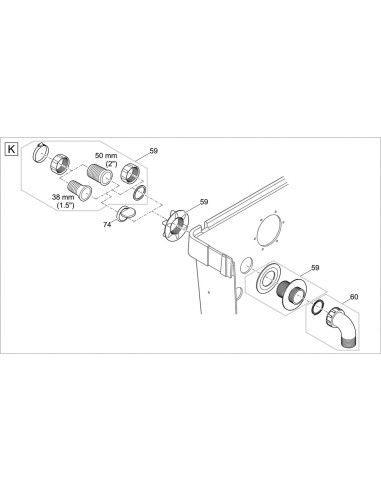 K

50 mm
(2")

59

38 mm
(1.5")

74

59

59

60