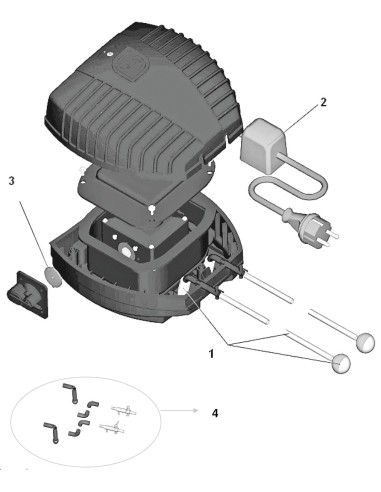 2
3
1
4