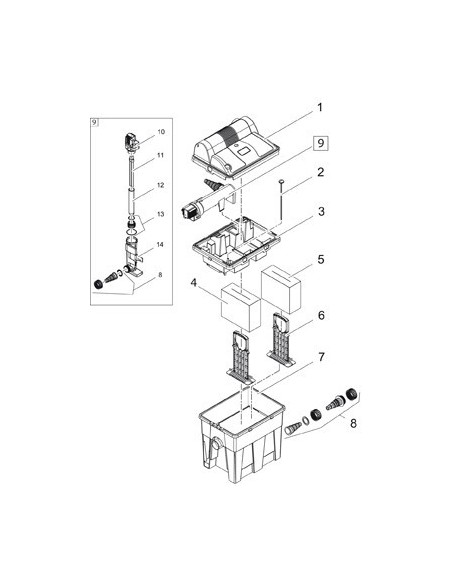 9
10
11
12
13
14
8
1
9
2
3
5
4
6
7
8