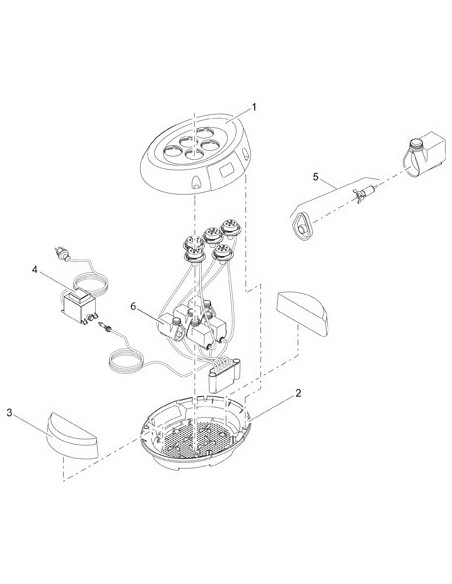 1
5
4
6
2
3