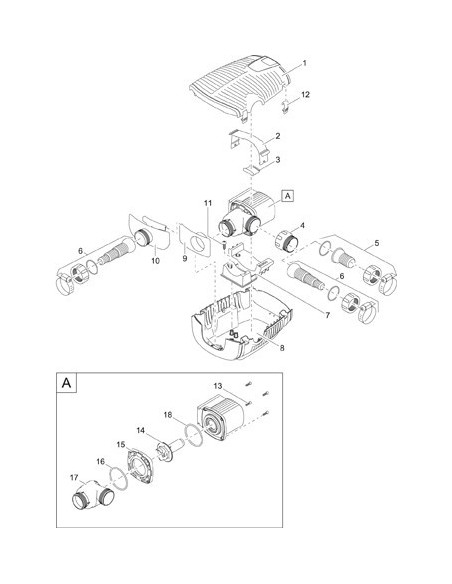 1
12
2
3
A
11
4
5
6
10
9
6
7
8
A
13
18
14
15
16
17