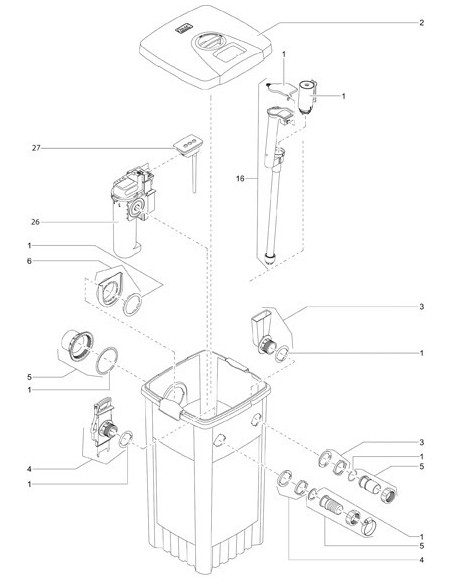 2
1
1
27
16
26
1
6
3
1
5
1
4
1
3
1
5
1
5
4