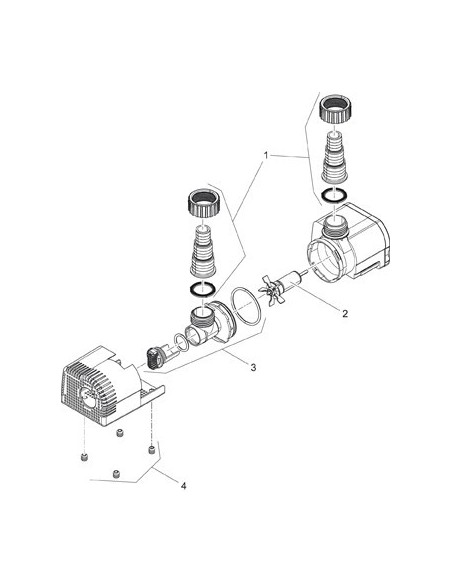 1
2
3
4