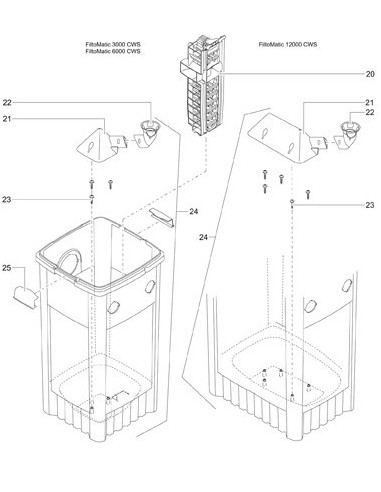 FiltoMatic 3000 CWS
FiltoMatic 6000 CWS

FiltoMatic 12000 CWS

20

22

21

21

22

23

24

23

24

25