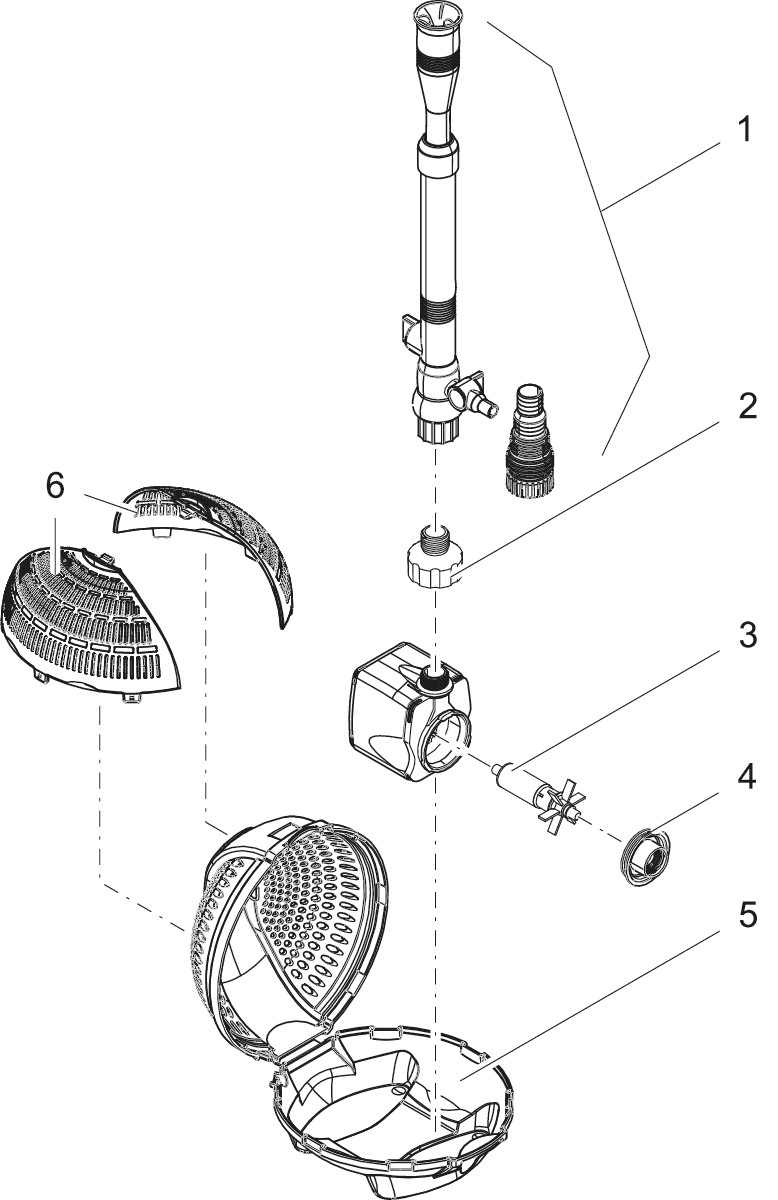 1
2
6
3
4
5