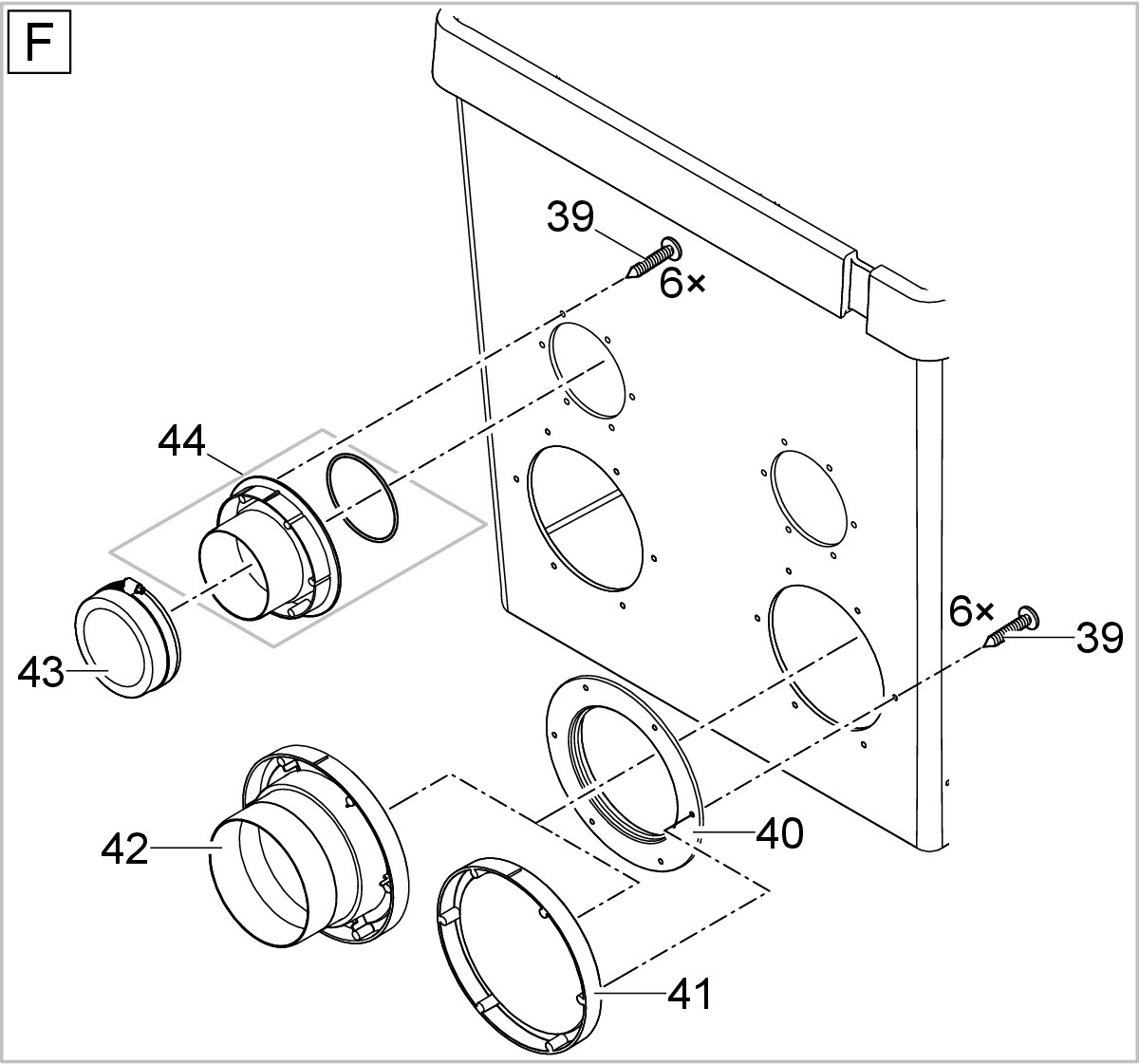 F

39
6×

44

6×
39

43

40

42

41