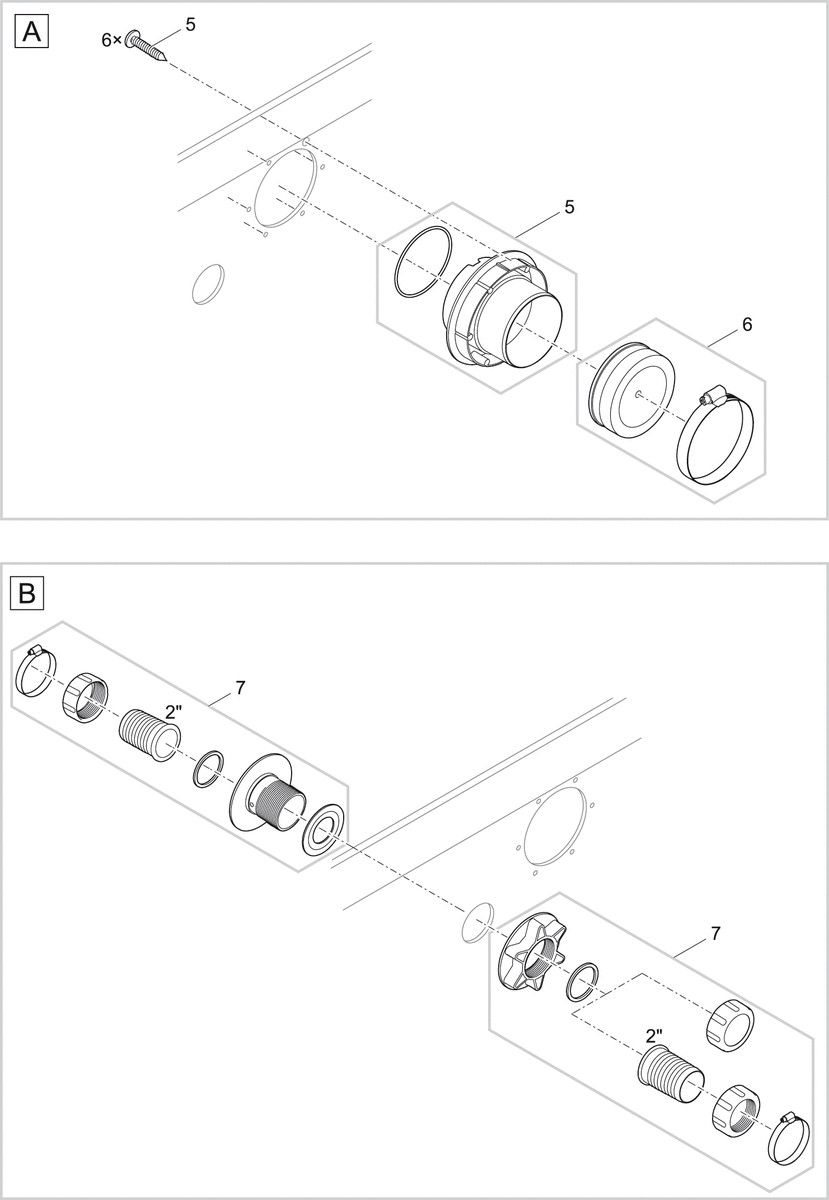 A

6×

5

5

6

B

7

2"

7

2"