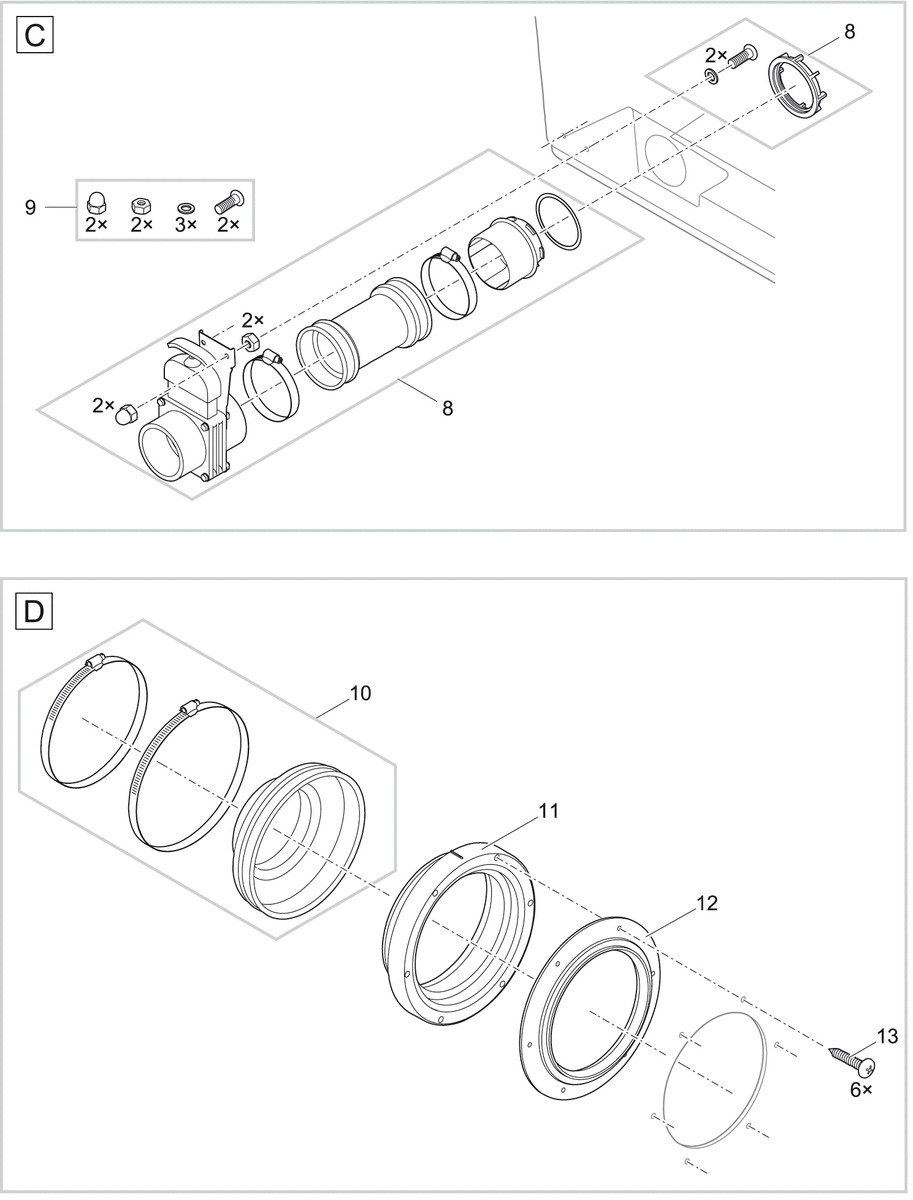 C

2×
8

9
2×
2×
3×
2×

2×

2×

8

D

10

11

12

13
6×