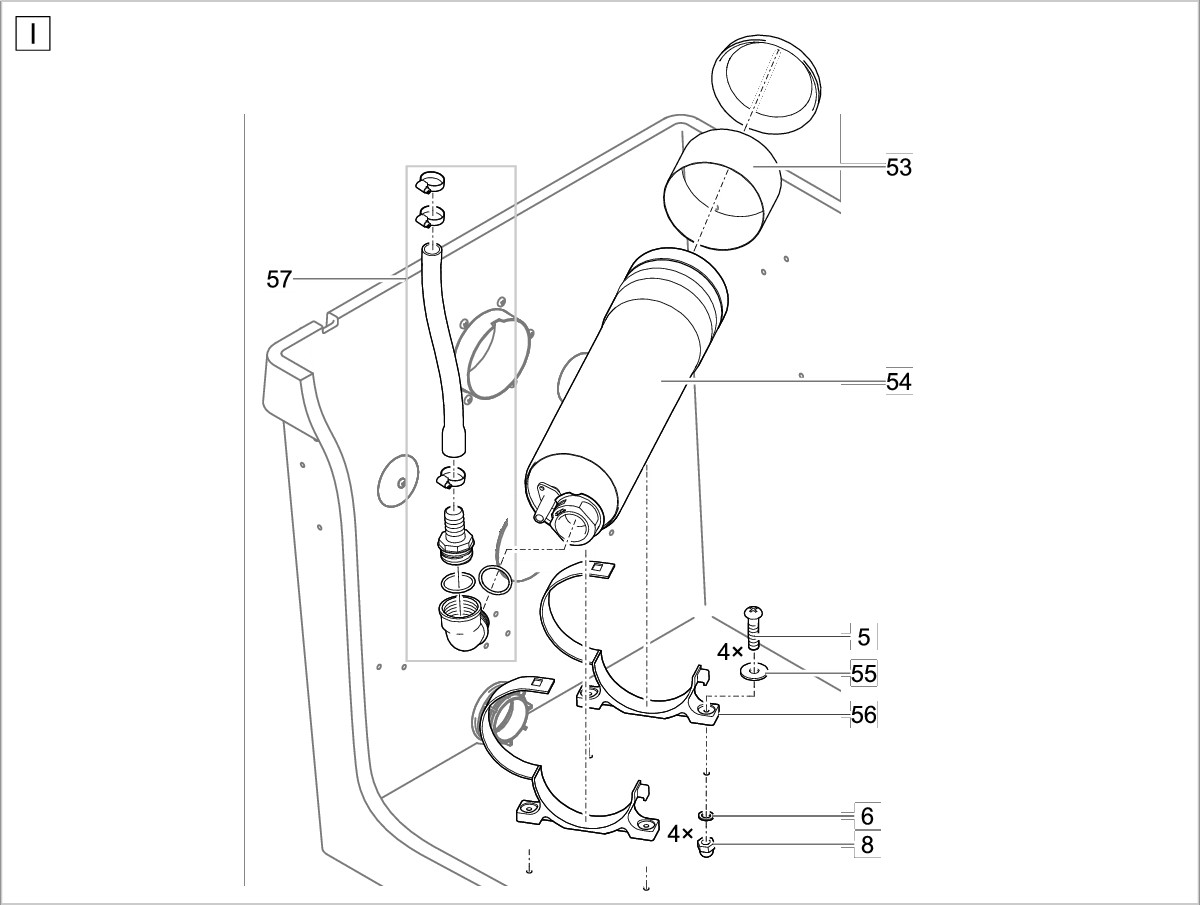 I

53

57

54

5

4×

55

56

6

4×

8