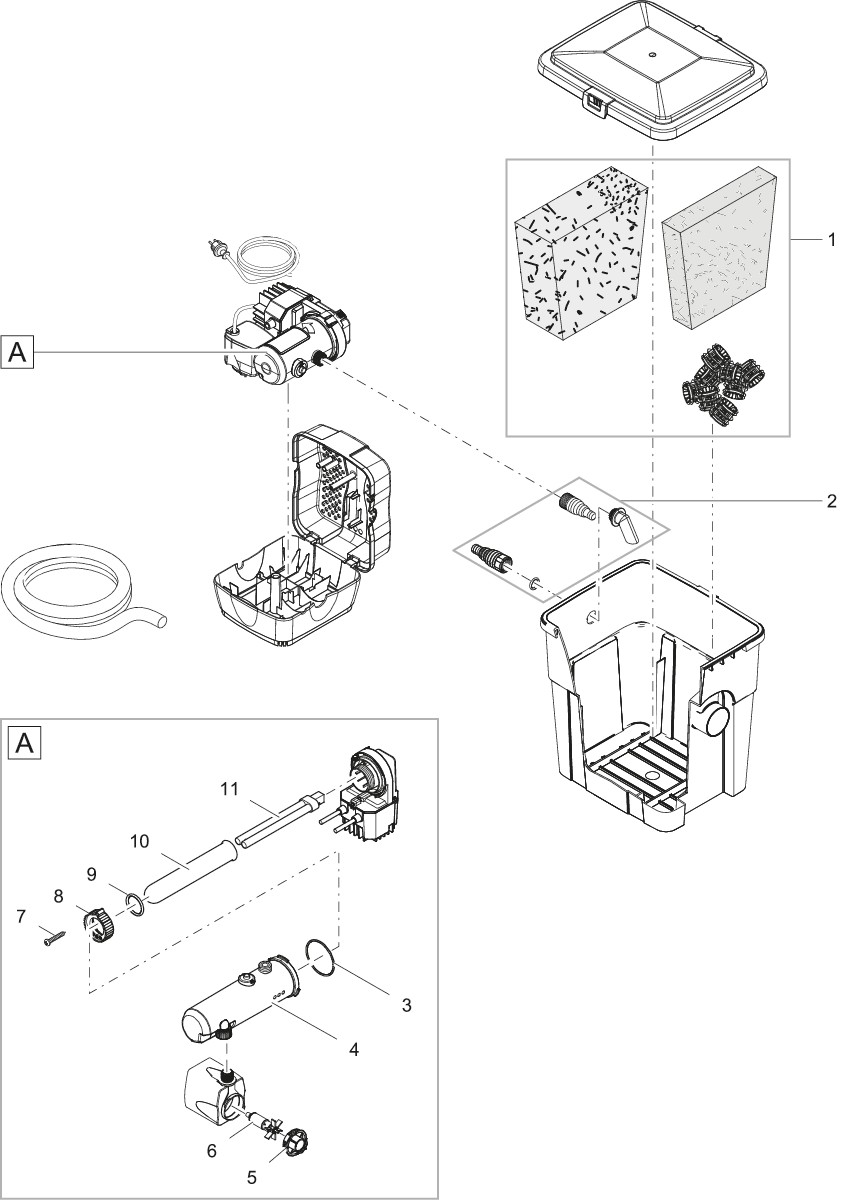 1

A

2

A

11

10

9

8

7

3

4

6

5