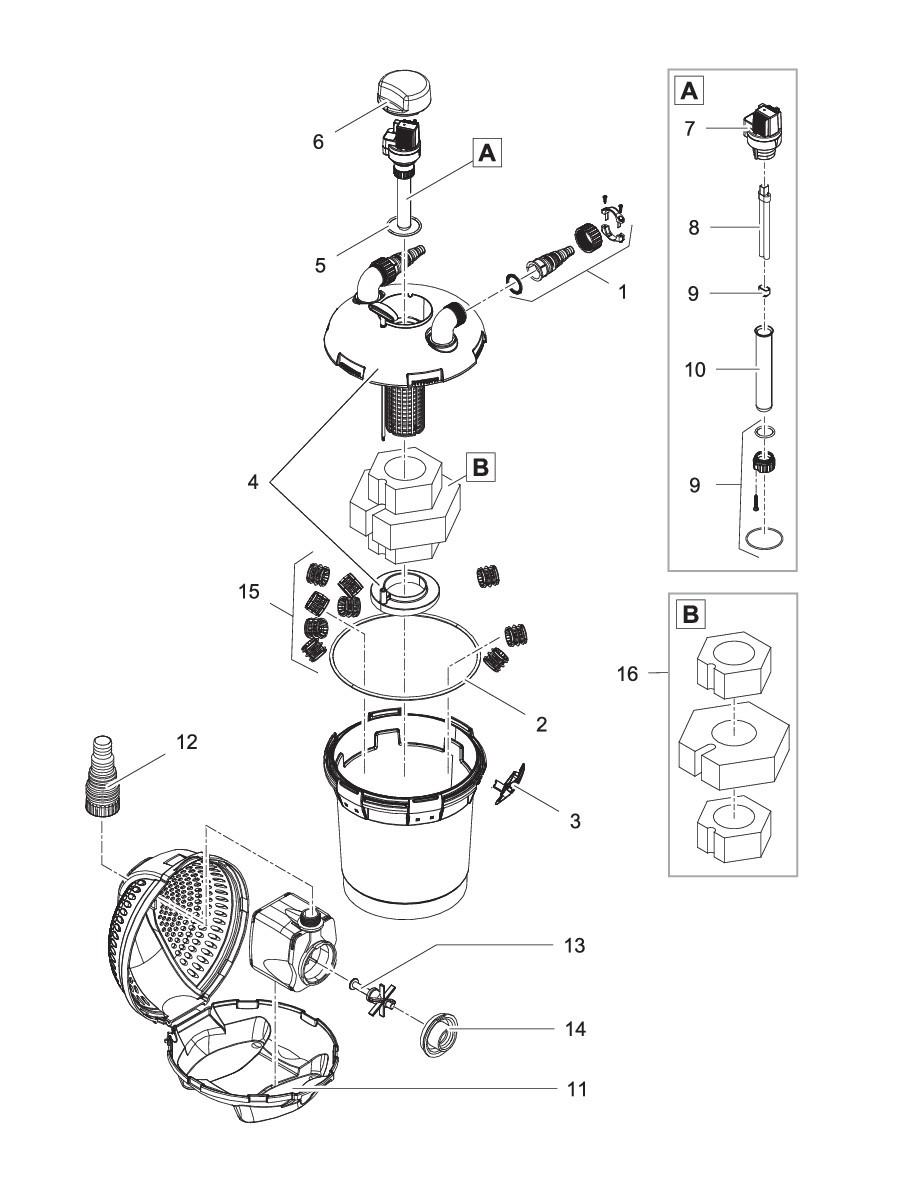 6
A
5
1
4
B
15
2
12
3
13
14
11
A
7
8
9
10
9
B
16