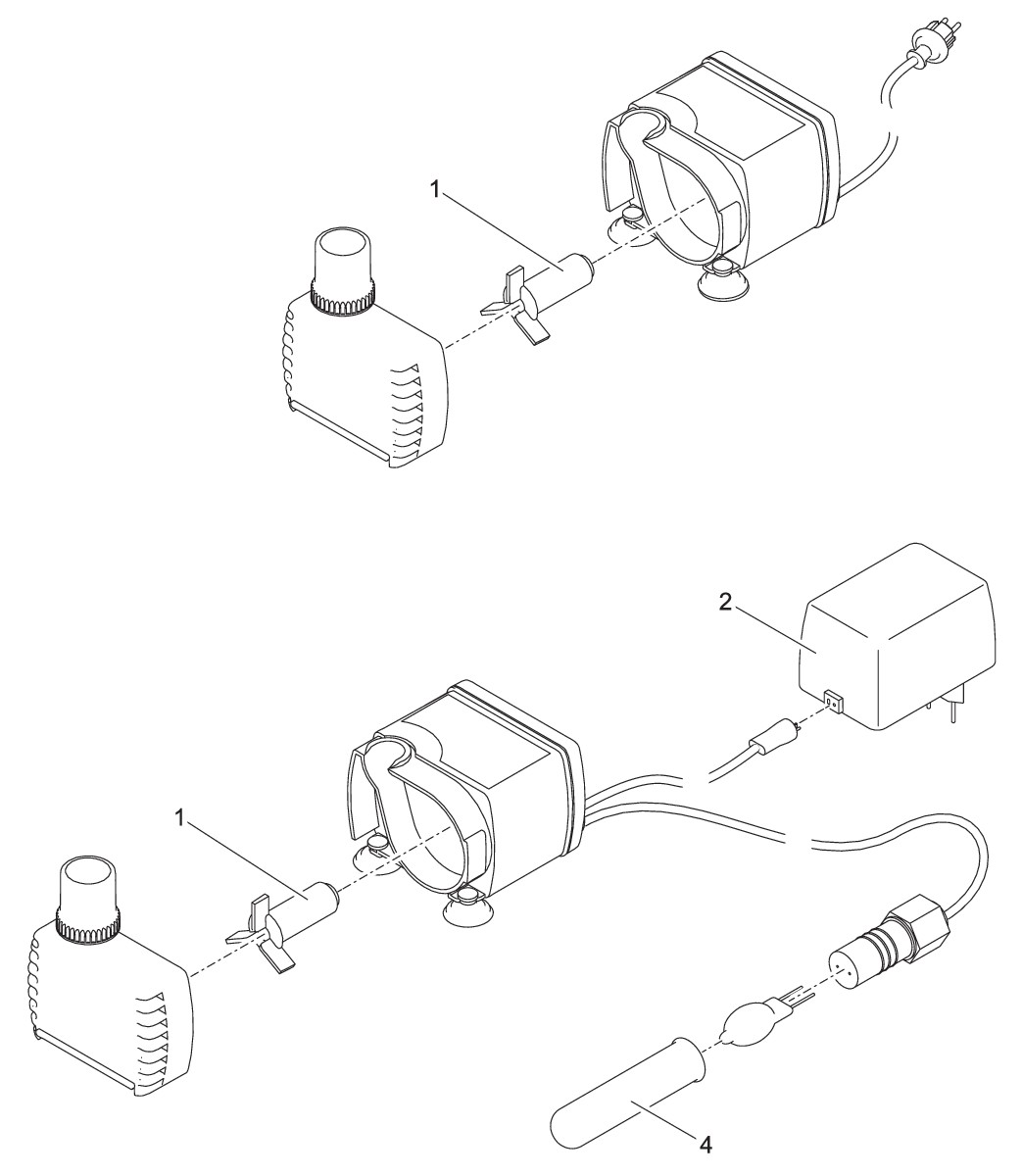 1

2

1

4